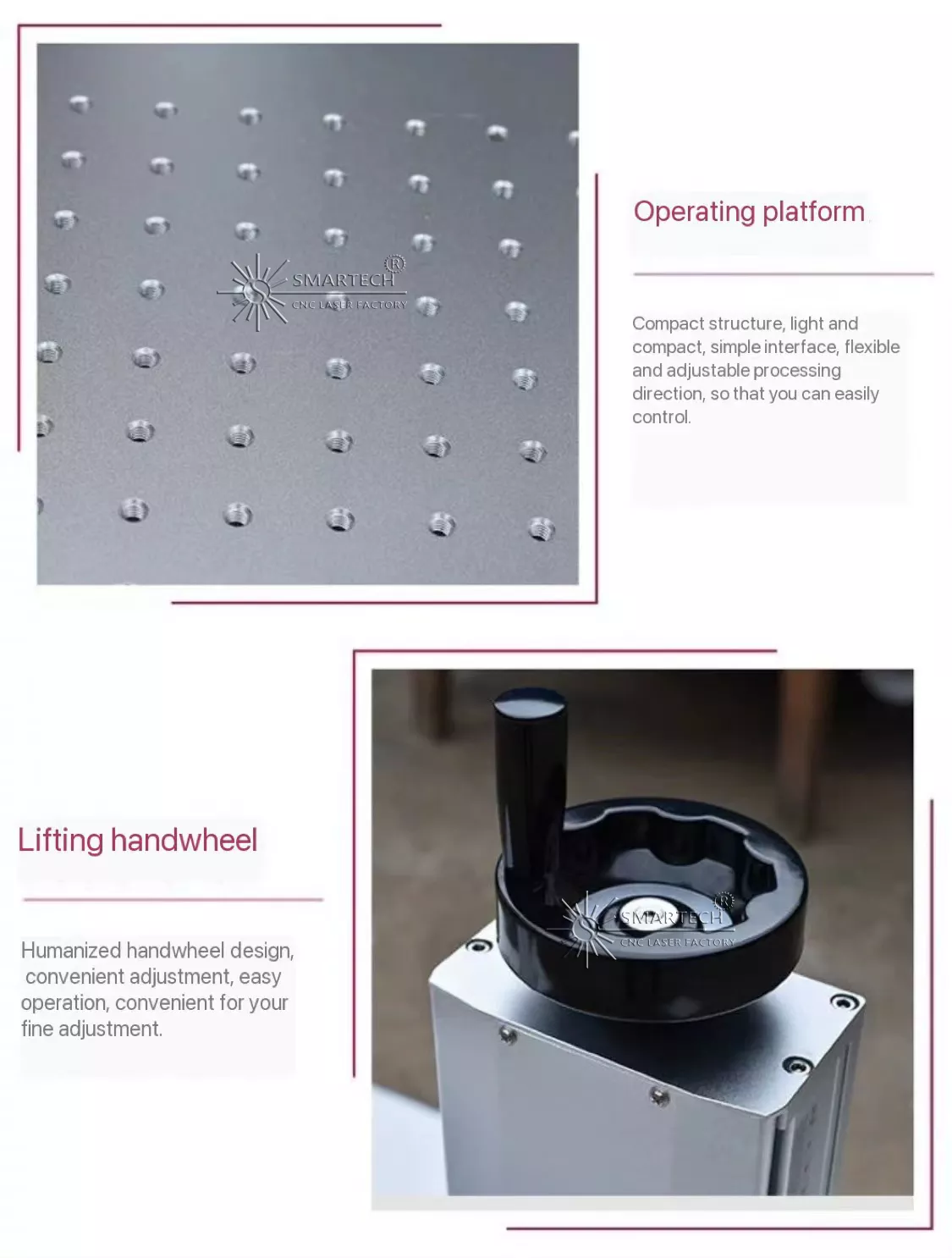 SMARTECH®
CNC LASER FACTORY

Operating platform

Compact structure, light and compact, simple interface, flexible and adjustable processing direction, so that you can easily control.

Lifting handwheel

Humanized handwheel design, convenient adjustment, easy operation, convenient for your fine adjustment.

SMARTECH®
CNC LASER FACTORY